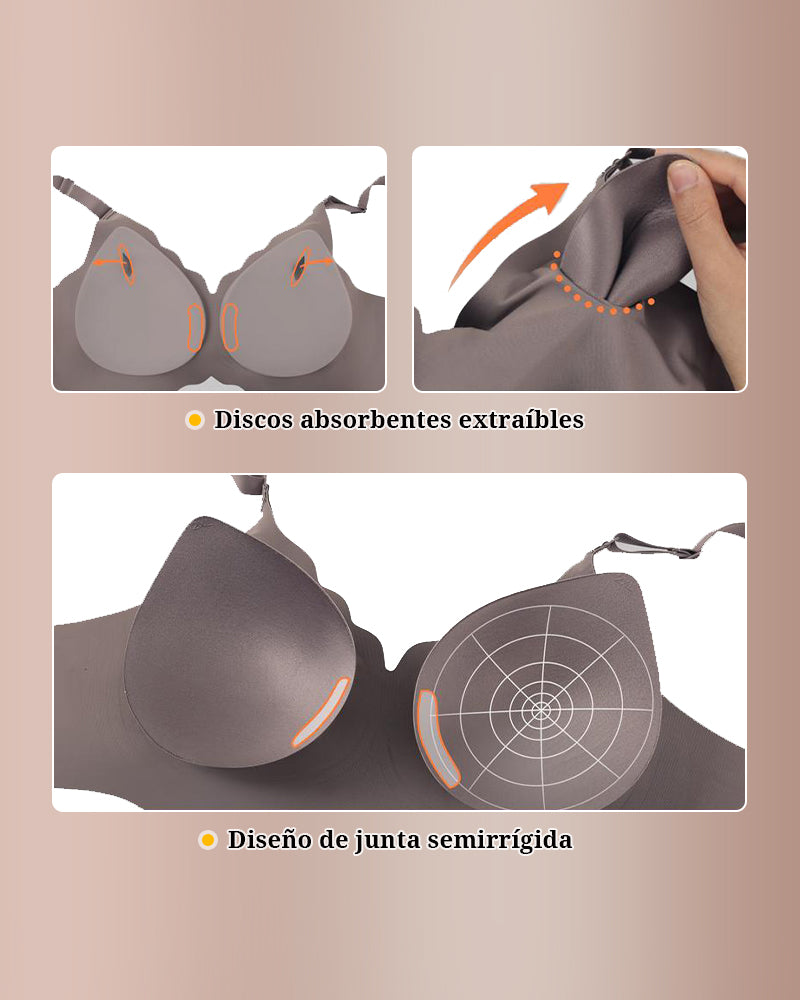 Discos absorbentes extraíbles

Diseño de junta semirrígida